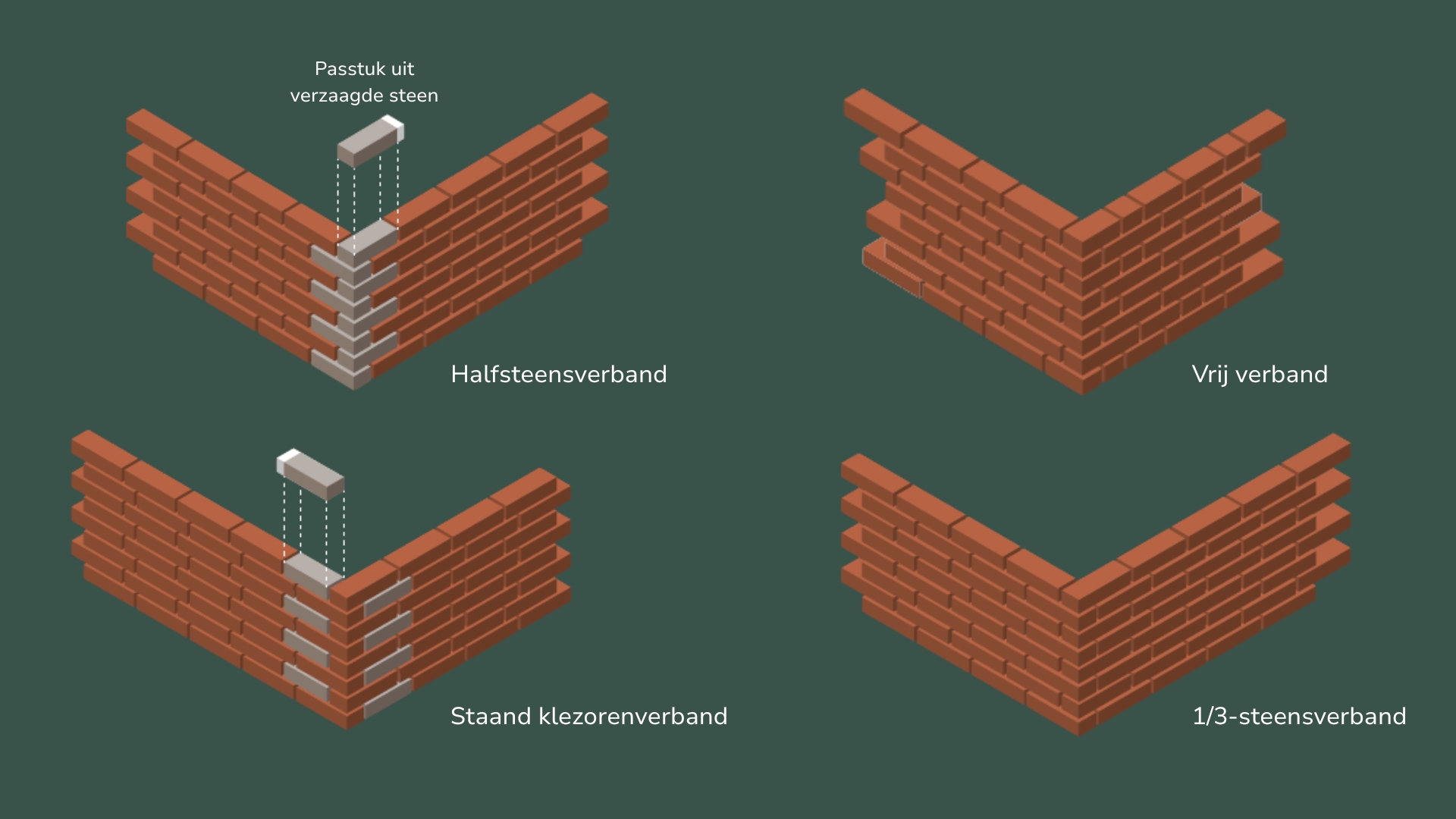 Passtuk uit verzaagde steen

Halfsteensverband

Vrij verband

Staand klezorenverband

1/3-steensverband